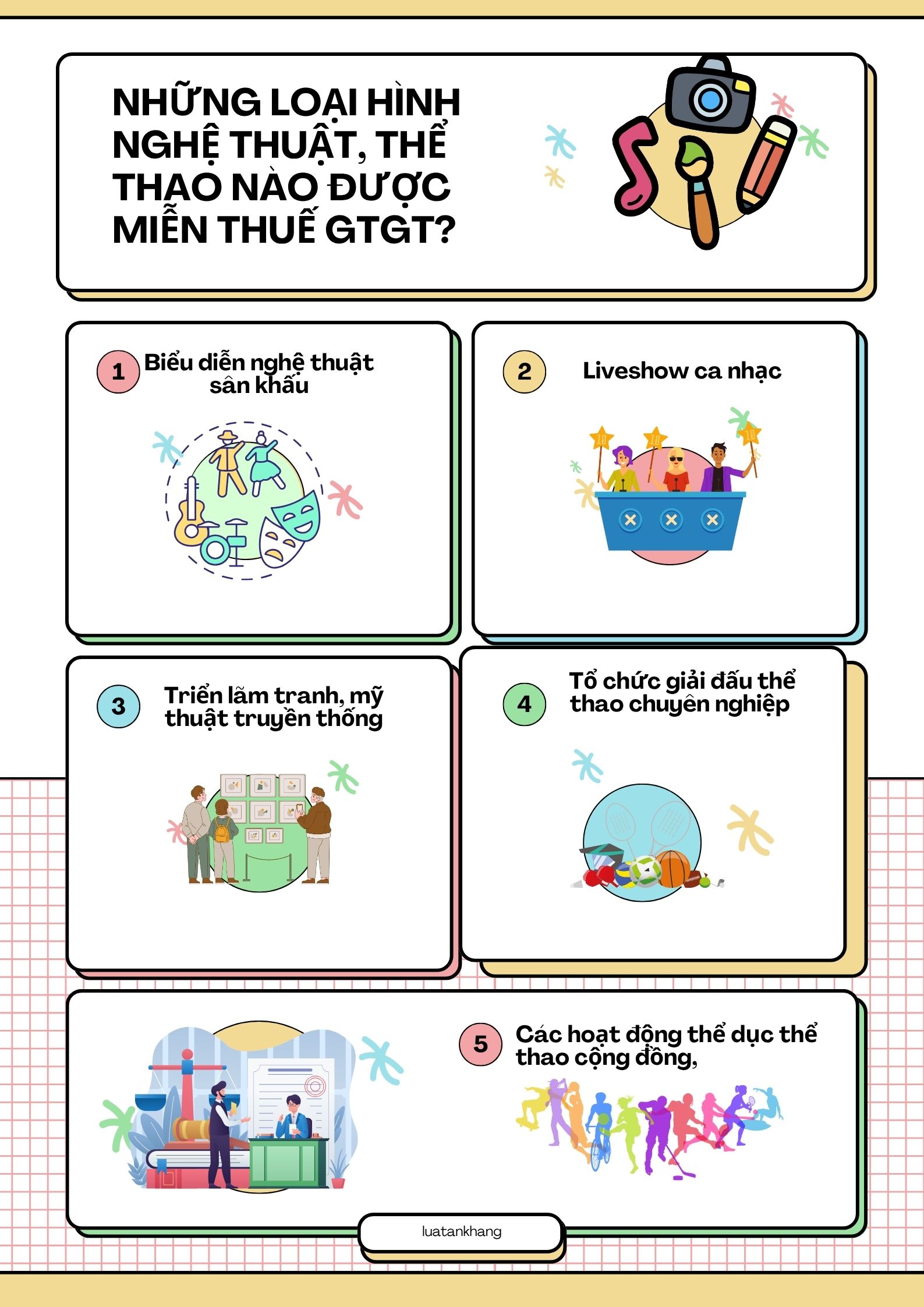 NHỮNG LOẠI HÌNH NGHỆ THUẬT, THỂ THAO NÀO ĐƯỢC MIỄN THUẾ GTGT?

1 Biểu diễn nghệ thuật sân khấu

2 Liveshow ca nhạc

3 Triển lãm tranh, mỹ thuật truyền thống

4 Tổ chức giải đấu thể thao chuyên nghiệp

5 Các hoạt động thể dục thể thao cộng đồng,

luatankhang