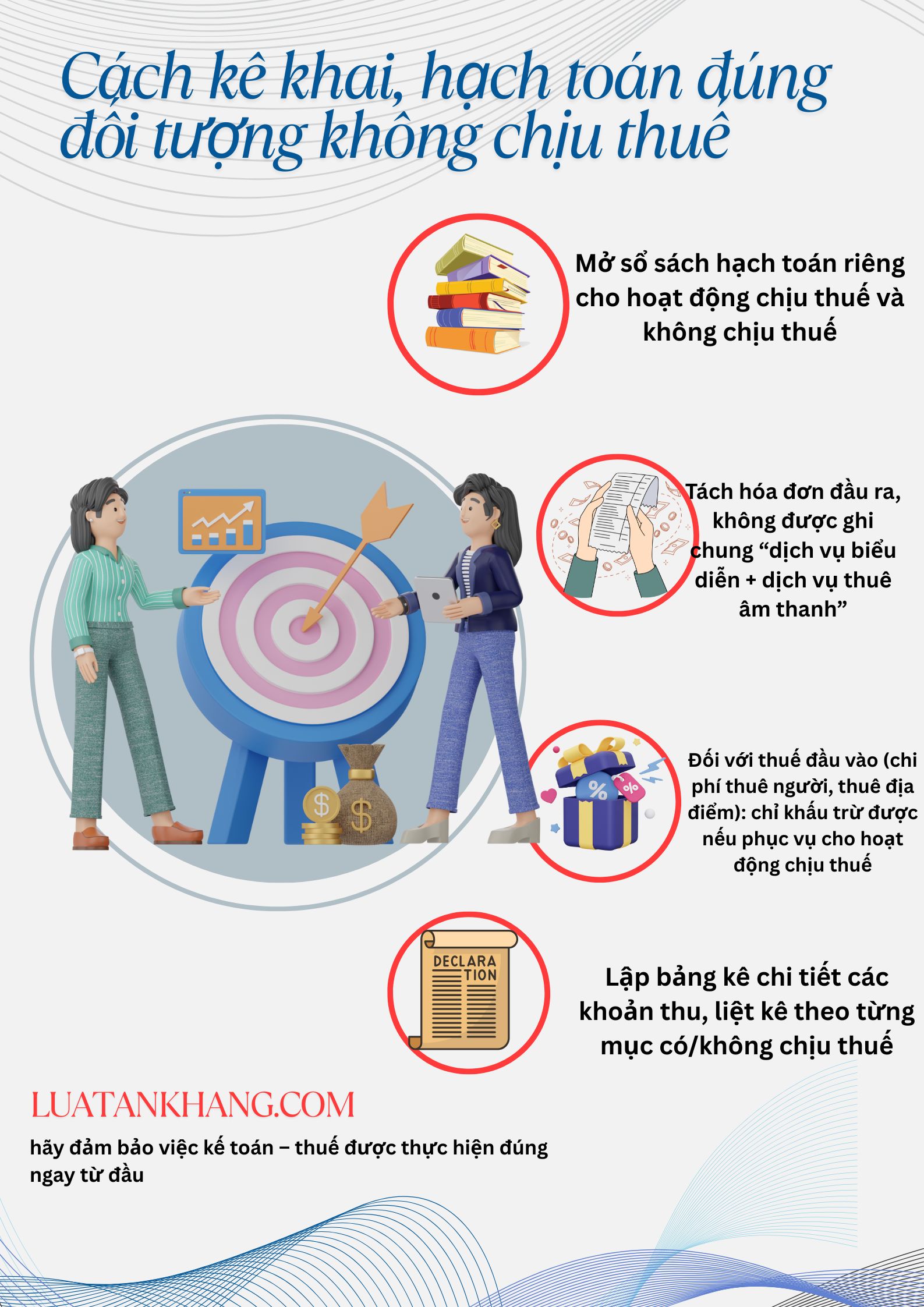 Cách kê khai, hạch toán đúng đối tượng không chịu thuế

Mở sổ sách hạch toán riêng cho hoạt động chịu thuế và không chịu thuế

Tách hóa đơn đầu ra, không được ghi chung “dịch vụ biểu diễn + dịch vụ thuê âm thanh”

Đối với thuế đầu vào (chi phí thuê người, thuê địa điểm): chỉ khấu trừ được nếu phục vụ cho hoạt động chịu thuế

DECLARATION

Lập bảng kê chi tiết các khoản thu, liệt kê theo từng mục có/không chịu thuế

LUATANKHANG.COM

hãy đảm bảo việc kế toán – thuế được thực hiện đúng ngay từ đầu