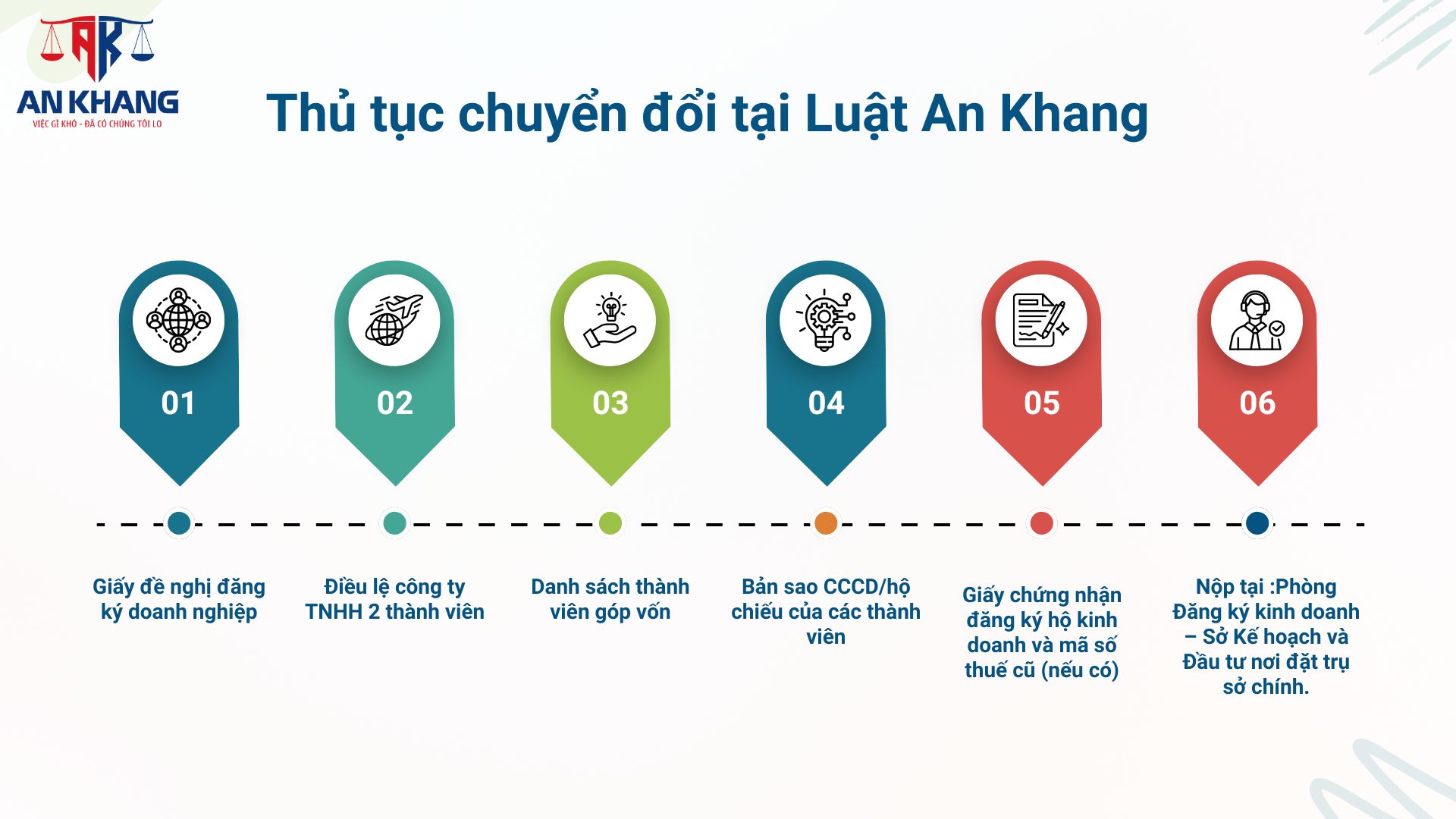 AK
AN KHANG
VIỆC GÌ KHÓ - ĐÃ CÓ CHÚNG TÔI LO

Thủ tục chuyển đổi tại Luật An Khang

01

02

03

04

05

06

Giấy đề nghị đăng ký doanh nghiệp

Điều lệ công ty TNHH 2 thành viên

Danh sách thành viên góp vốn

Bản sao CCCD/hộ chiếu của các thành viên

Giấy chứng nhận đăng ký hộ kinh doanh và mã số thuế cũ (nếu có)

Nộp tại :Phòng Đăng ký kinh doanh – Sở Kế hoạch và Đầu tư nơi đặt trụ sở chính.