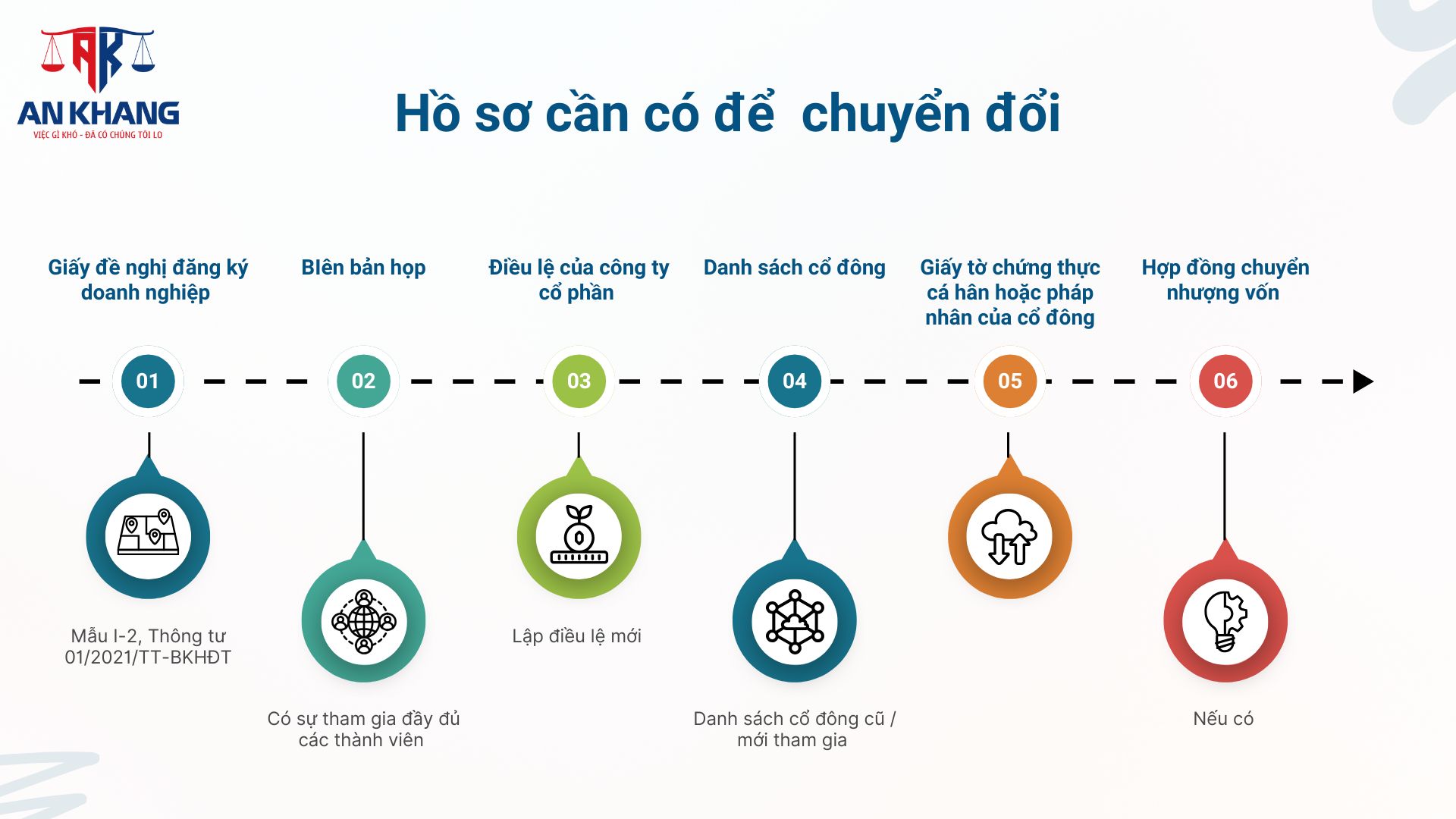 AK
AN KHANG
VIỆC GÌ KHÓ - ĐÃ CÓ CHÚNG TÔI LO

Hồ sơ cần có để chuyển đổi

Giấy đề nghị đăng ký doanh nghiệp

BIên bản họp

Điều lệ của công ty cổ phần

Danh sách cổ đông

Giấy tờ chứng thực cá hân hoặc pháp nhân của cổ đông

Hợp đồng chuyển nhượng vốn

01

02

03

04

05

06

Mẫu I-2, Thông tư 01/2021/TT-BKHĐT

Có sự tham gia đầy đủ các thành viên

Lập điều lệ mới

Danh sách cổ đông cũ / mới tham gia

Nếu có