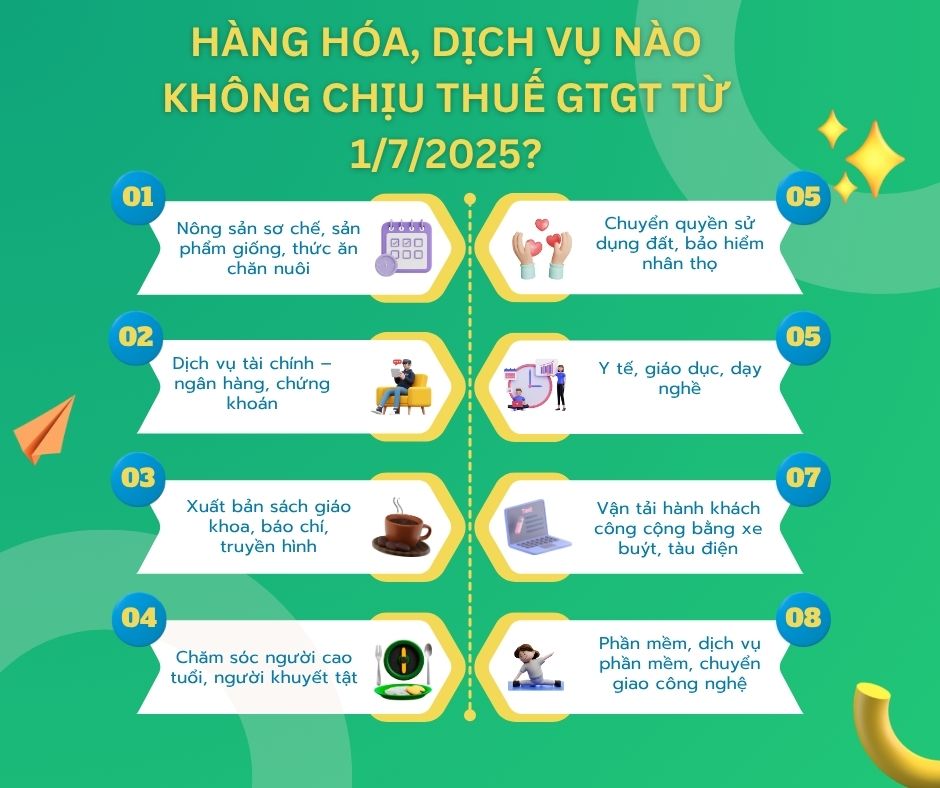 HÀNG HÓA, DỊCH VỤ NÀO KHÔNG CHỊU THUẾ GTGT TỪ 1/7/2025?

01
Nông sản sơ chế, sản phẩm giống, thức ăn chăn nuôi

02
Dịch vụ tài chính – ngân hàng, chứng khoán

03
Xuất bản sách giáo khoa, báo chí, truyền hình

04
Chăm sóc người cao tuổi, người khuyết tật

05
Chuyển quyền sử dụng đất, bảo hiểm nhân thọ

05
Y tế, giáo dục, dạy nghề

07
Vận tải hành khách công cộng bằng xe buýt, tàu điện

08
Phần mềm, dịch vụ phần mềm, chuyển giao công nghệ