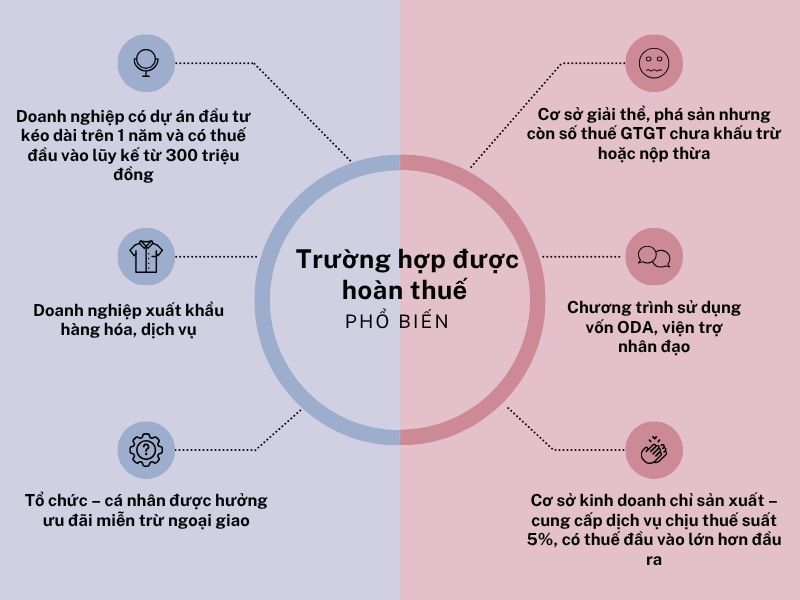 Trường hợp được hoàn thuế
PHỔ BIẾN

Doanh nghiệp có dự án đầu tư kéo dài trên 1 năm và có thuế đầu vào lũy kế từ 300 triệu đồng

Doanh nghiệp xuất khẩu hàng hóa, dịch vụ

Tổ chức – cá nhân được hưởng ưu đãi miễn trừ ngoại giao

Cơ sở giải thể, phá sản nhưng còn số thuế GTGT chưa khấu trừ hoặc nộp thừa

Chương trình sử dụng vốn ODA, viện trợ nhân đạo

Cơ sở kinh doanh chỉ sản xuất – cung cấp dịch vụ chịu thuế suất 5%, có thuế đầu vào lớn hơn đầu ra