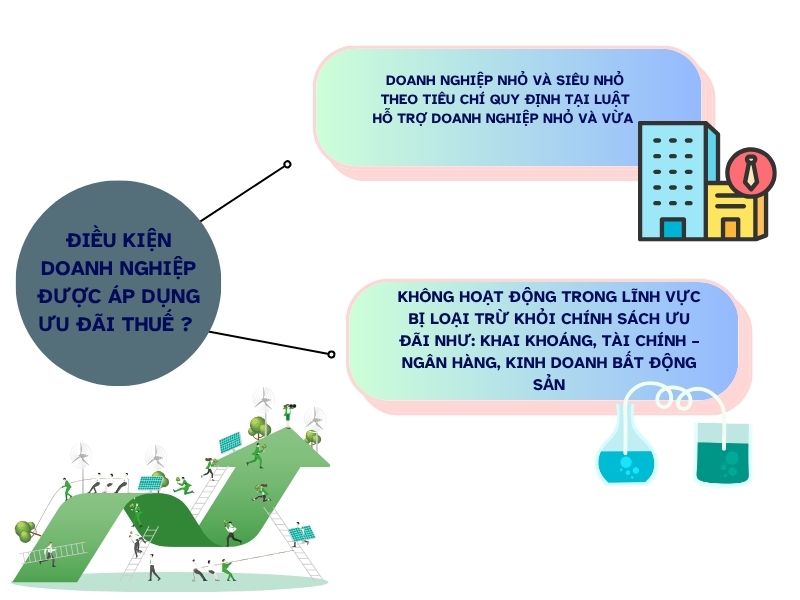 ĐIỀU KIỆN DOANH NGHIỆP ĐƯỢC ÁP DỤNG ƯU ĐÃI THUẾ ?

DOANH NGHIỆP NHỎ VÀ SIÊU NHỎ THEO TIÊU CHÍ QUY ĐỊNH TẠI LUẬT HỖ TRỢ DOANH NGHIỆP NHỎ VÀ VỪA

KHÔNG HOẠT ĐỘNG TRONG LĨNH VỰC BỊ LOẠI TRỪ KHỎI CHÍNH SÁCH ƯU ĐÃI NHƯ: KHAI KHOÁNG, TÀI CHÍNH – NGÂN HÀNG, KINH DOANH BẤT ĐỘNG SẢN