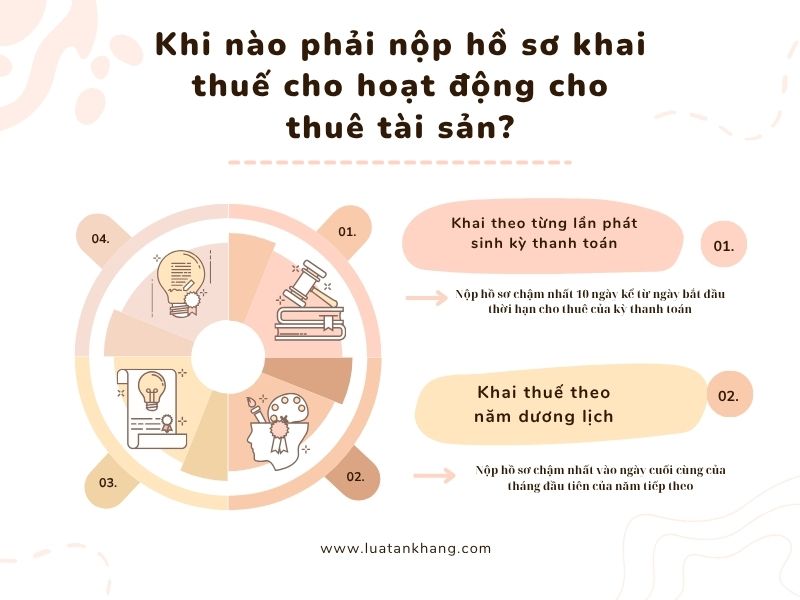 Khi nào phải nộp hồ sơ khai thuế cho hoạt động cho thuê tài sản?

04.

01.

03.

02.

Khai theo từng lần phát sinh kỳ thanh toán

01.

Nộp hồ sơ chậm nhất 10 ngày kể từ ngày bắt đầu thời hạn cho thuê của kỳ thanh toán

Khai thuế theo năm dương lịch

02.

Nộp hồ sơ chậm nhất vào ngày cuối cùng của tháng đầu tiên của năm tiếp theo

www.luatankhang.com